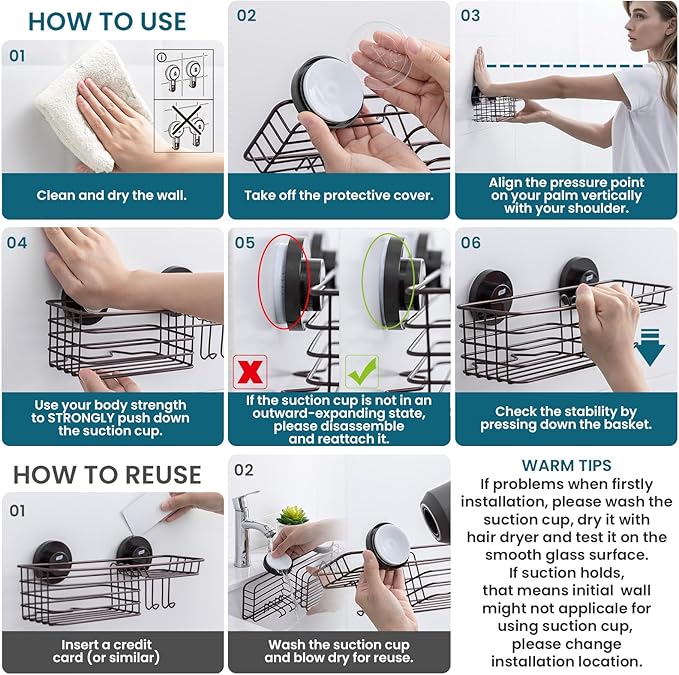 HOW TO USE

01

Clean and dry the wall.

02

Take off the protective cover.

03

Align the pressure point on your palm vertically with your shoulder.

04

Use your body strength to STRONGLY push down the suction cup.

05

If the suction cup is not in an outward-expanding state, please disassemble and reattach it.

06

Check the stability by pressing down the basket.

HOW TO REUSE

01

Insert a credit card (or similar)

02

Wash the suction cup and blow dry for reuse.

WARM TIPS

If problems when firstly installation, please wash the suction cup, dry it with hair dryer and test it on the smooth glass surface. If suction holds, that means initial wall might not applicale for using suction cup, please change installation location.