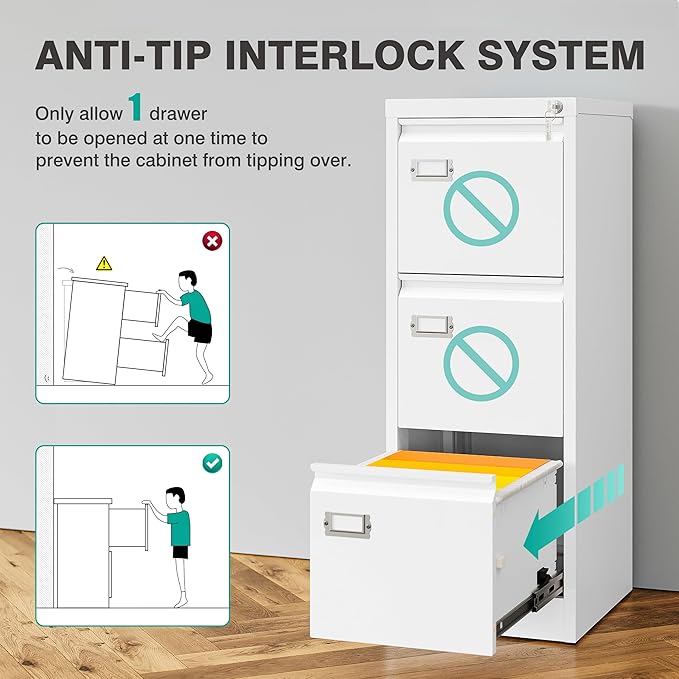 ANTI-TIP INTERLOCK SYSTEM

Only allow 1 drawer to be opened at one time to prevent the cabinet from tipping over.