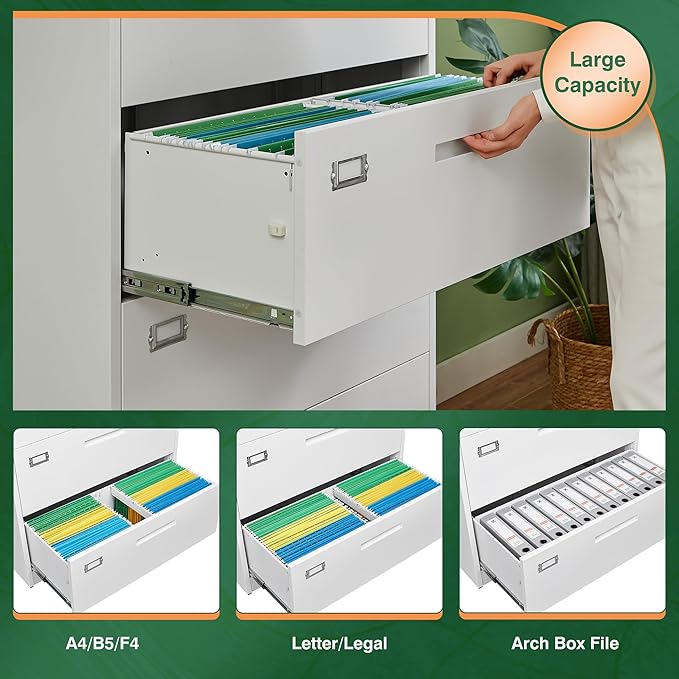 Large Capacity

A4/B5/F4

Letter/Legal

Arch Box File