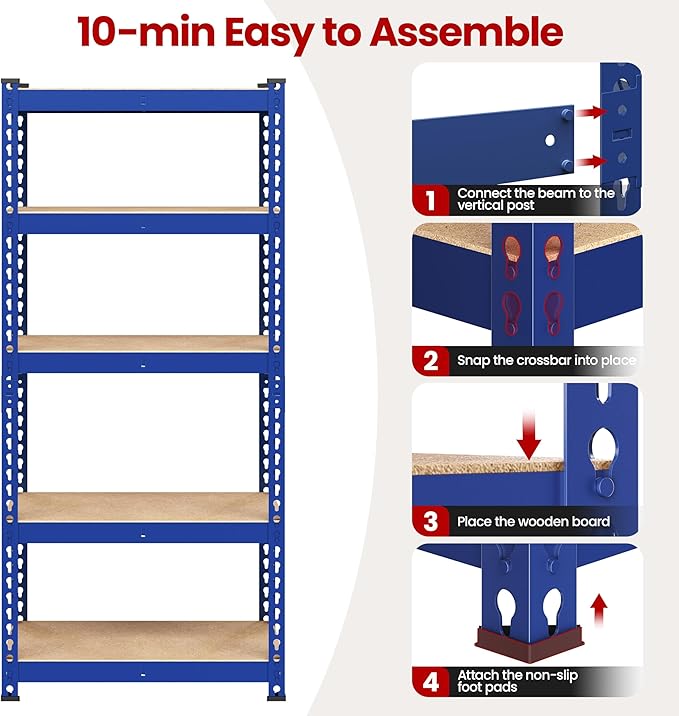 10-min Easy to Assemble

1 Connect the beam to the vertical post

2 Snap the crossbar into place

3 Place the wooden board

4 Attach the non-slip foot pads