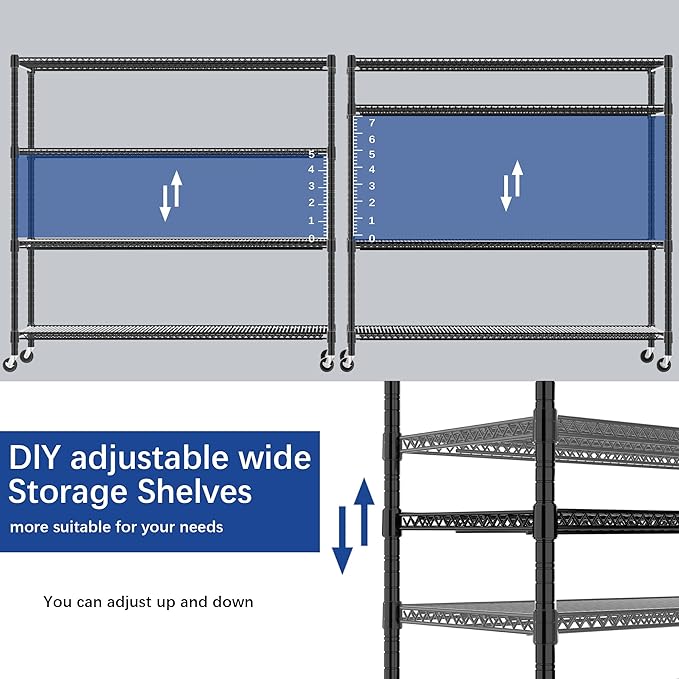 5
4
3
2
1
0

7
6
5
4
3
2
1
0

DIY adjustable wide Storage Shelves

more suitable for your needs

You can adjust up and down