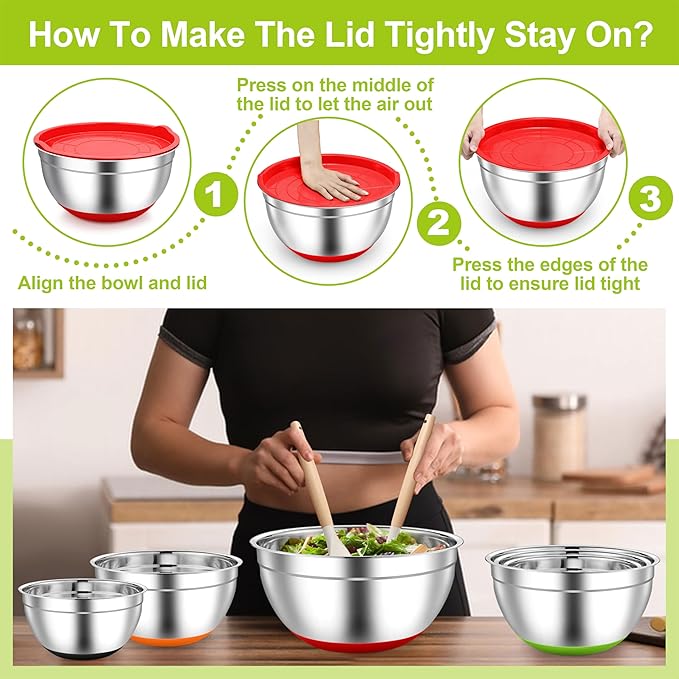 How To Make The Lid Tightly Stay On?

1

Align the bowl and lid

Press on the middle of the lid to let the air out

2

3

Press the edges of the lid to ensure lid tight