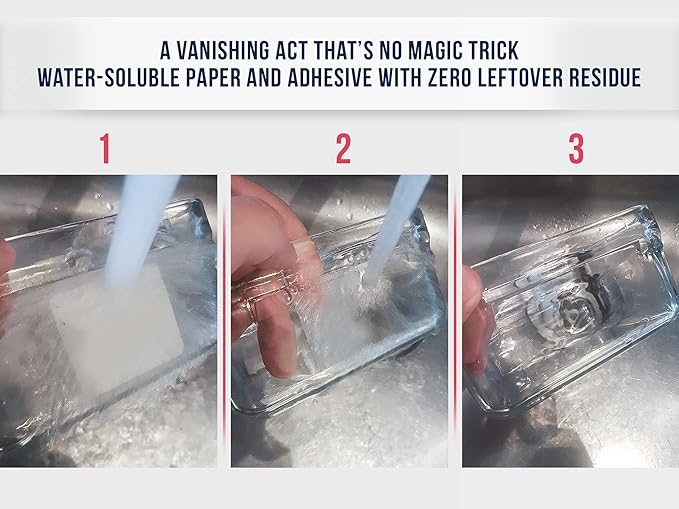 A VANISHING ACT THAT'S NO MAGIC TRICK
WATER-SOLUBLE PAPER AND ADHESIVE WITH ZERO LEFTOVER RESIDUE

1

2

3