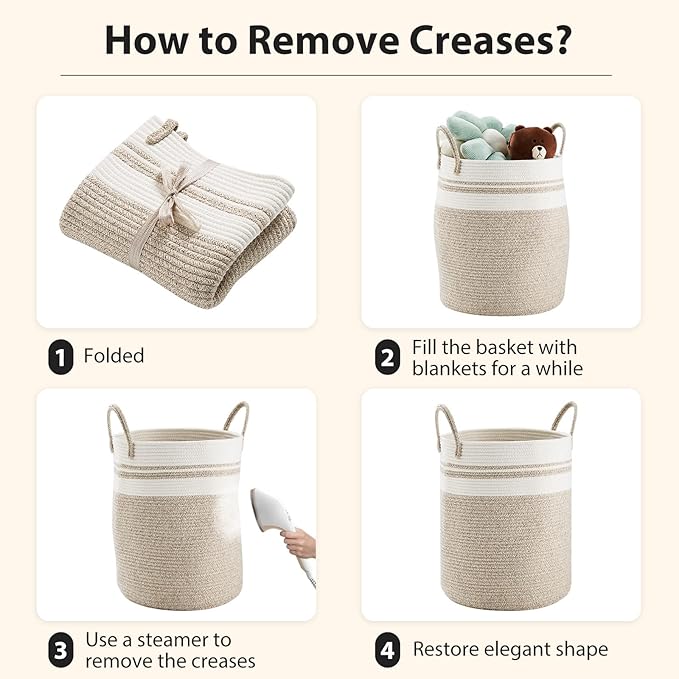 How to Remove Creases?

1 Folded

2 Fill the basket with blankets for a while

3 Use a steamer to remove the creases

4 Restore elegant shape