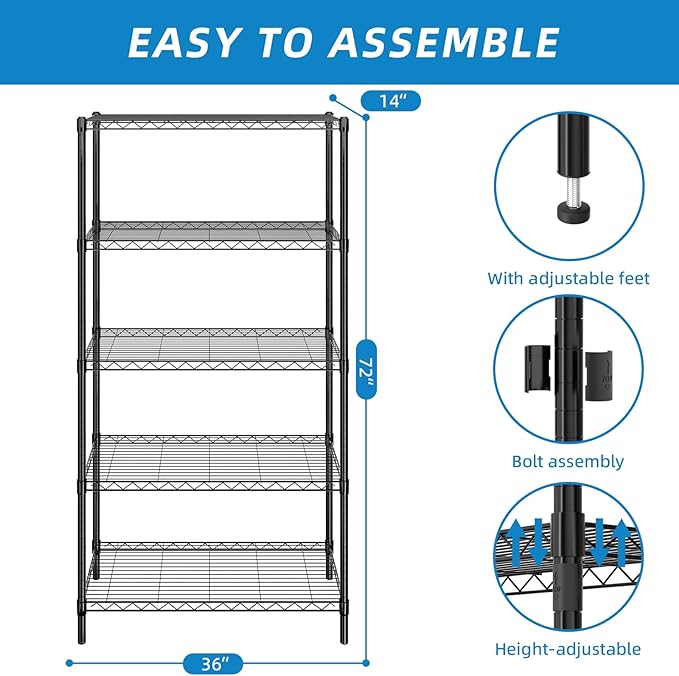 EASY TO ASSEMBLE

14"

72"

36"

With adjustable feet

Bolt assembly

Height-adjustable