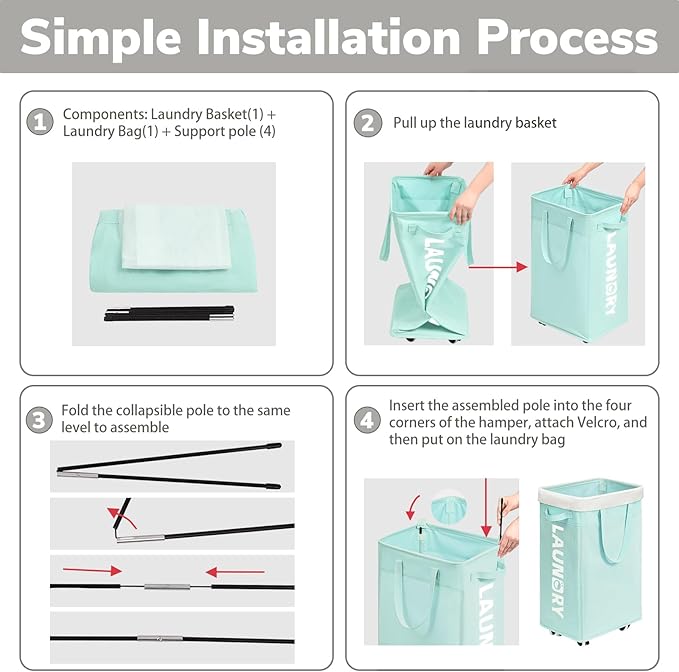 Simple Installation Process

1 Components: Laundry Basket(1) + Laundry Bag(1) + Support pole (4)

2 Pull up the laundry basket

LAUN

LAUNDRY

3 Fold the collapsible pole to the same level to assemble

4 Insert the assembled pole into the four corners of the hamper, attach Velcro, and then put on the laundry bag

LAUN

LAUNDRY