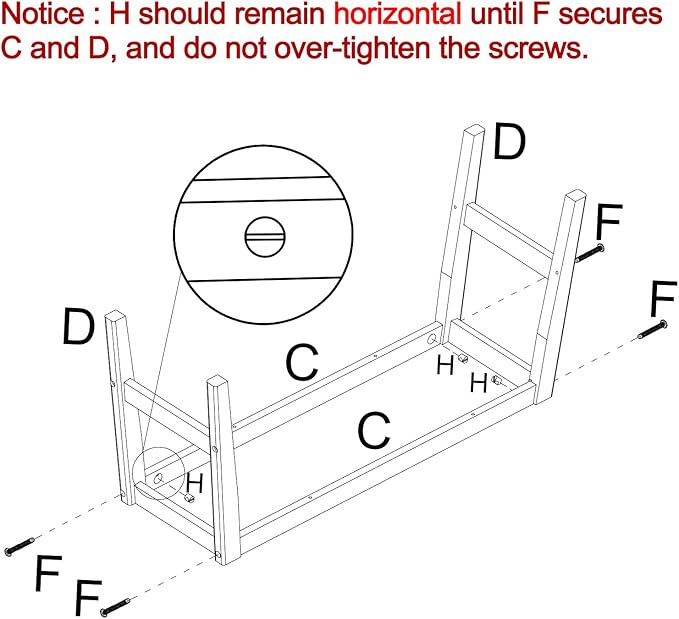 Notice : H should remain horizontal until F secures C and D, and do not over-tighten the screws.

D
F
F
D
C
H
H
C
H
F
F