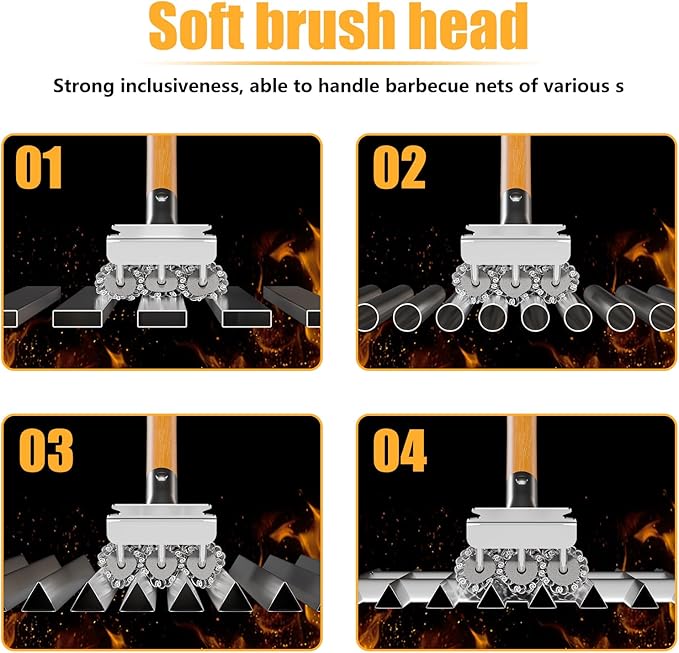 Soft brush head

Strong inclusiveness, able to handle barbecue nets of various s

01

02

03

04