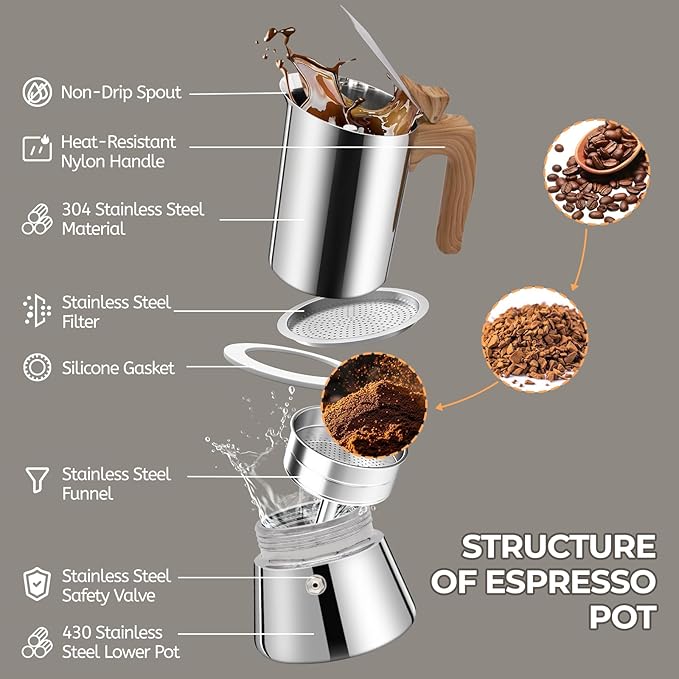 Non-Drip Spout

Heat-Resistant Nylon Handle

304 Stainless Steel Material

Stainless Steel Filter

Silicone Gasket

Stainless Steel Funnel

Stainless Steel Safety Valve

430 Stainless Steel Lower Pot

STRUCTURE OF ESPRESSO POT