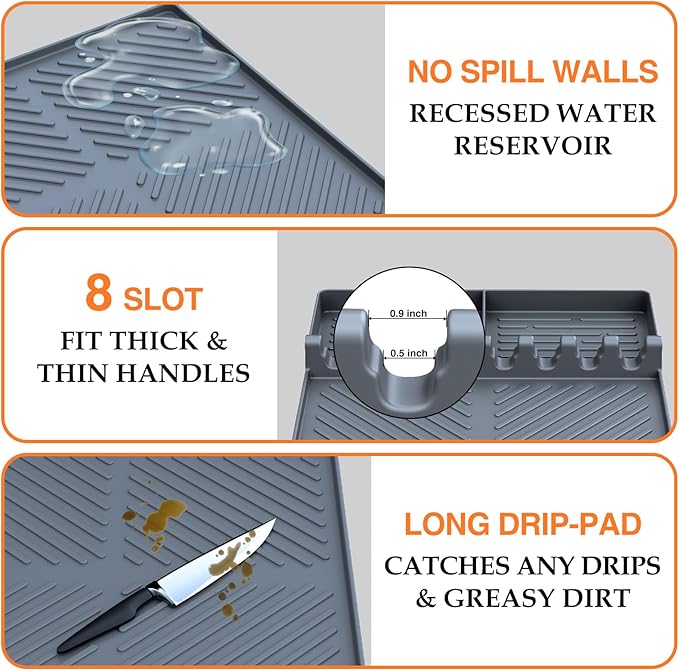 NO SPILL WALLS
RECESSED WATER RESERVOIR

8 SLOT
FIT THICK & THIN HANDLES

0.9 inch
0.5 inch

LONG DRIP-PAD
CATCHES ANY DRIPS & GREASY DIRT