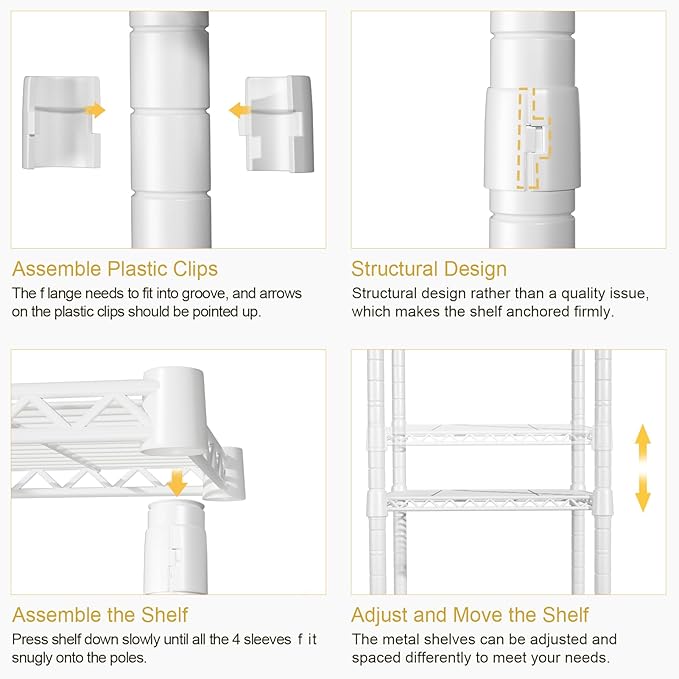 Assemble Plastic Clips

The f lange needs to fit into groove, and arrows on the plastic clips should be pointed up.

Structural Design

Structural design rather than a quality issue, which makes the shelf anchored firmly.

Assemble the Shelf

Press shelf down slowly until all the 4 sleeves f it snugly onto the poles.

Adjust and Move the Shelf

The metal shelves can be adjusted and spaced differently to meet your needs.