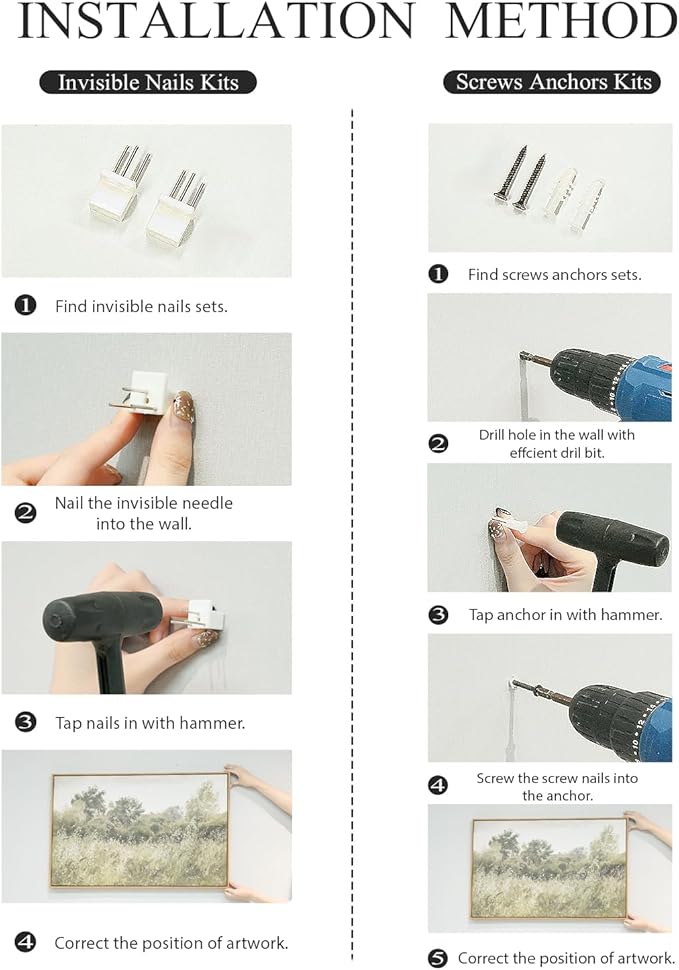 INSTALLATION METHOD

Invisible Nails Kits

❶ Find invisible nails sets.

❷ Nail the invisible needle into the wall.

❸ Tap nails in with hammer.

❹ Correct the position of artwork.

Screws Anchors Kits

❶ Find screws anchors sets.

❷ Drill hole in the wall with effcient dril bit.

❸ Tap anchor in with hammer.

❹ Screw the screw nails into the anchor.

❺ Correct the position of artwork.