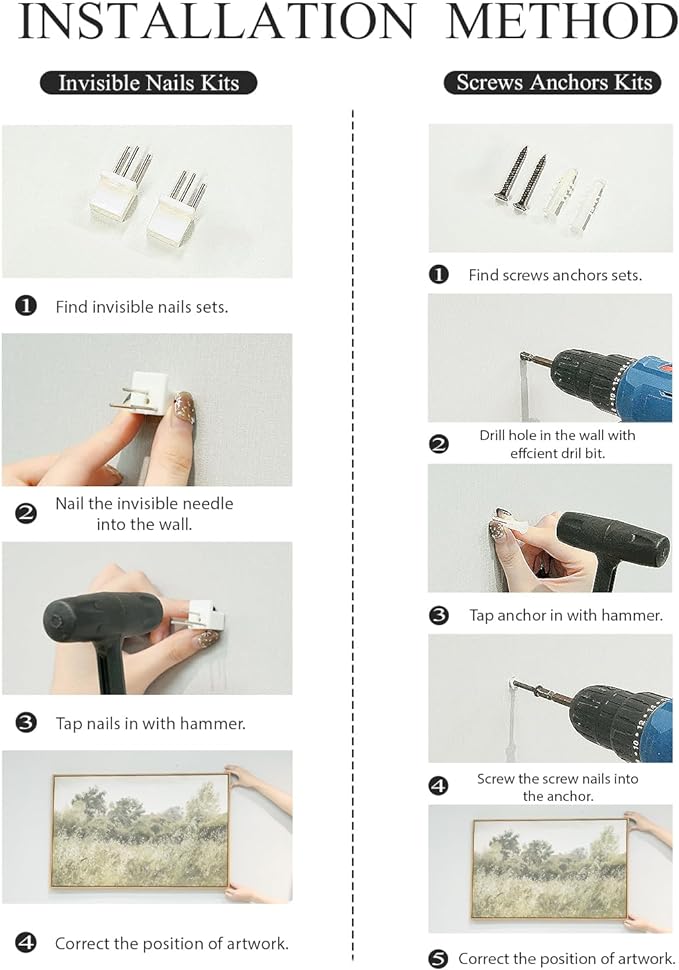 INSTALLATION METHOD

Invisible Nails Kits

❶ Find invisible nails sets.

❷ Nail the invisible needle into the wall.

❸ Tap nails in with hammer.

❹ Correct the position of artwork.

Screws Anchors Kits

❶ Find screws anchors sets.

❷ Drill hole in the wall with effcient dril bit.

❸ Tap anchor in with hammer.

❹ Screw the screw nails into the anchor.

❺ Correct the position of artwork.