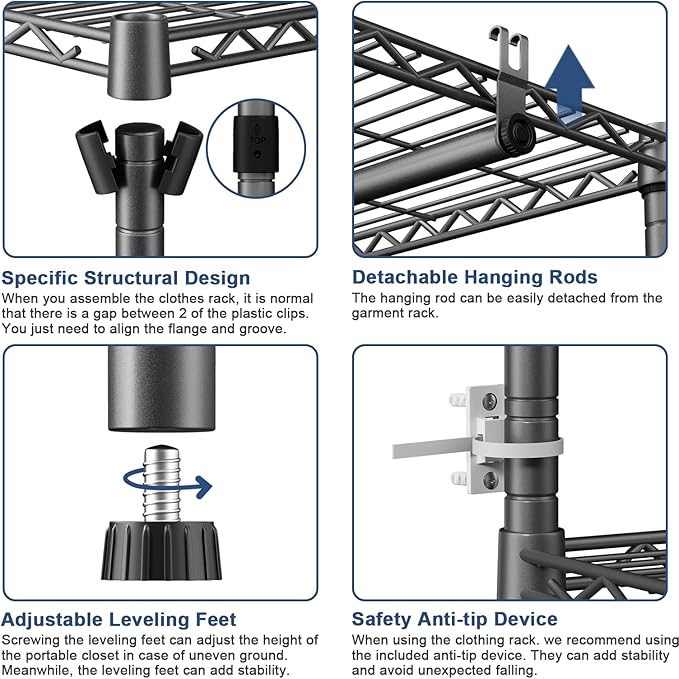 TOP

Specific Structural Design
When you assemble the clothes rack, it is normal that there is a gap between 2 of the plastic clips. You just need to align the flange and groove.

Detachable Hanging Rods
The hanging rod can be easily detached from the garment rack.

Adjustable Leveling Feet
Screwing the leveling feet can adjust the height of the portable closet in case of uneven ground. Meanwhile, the leveling feet can add stability.

Safety Anti-tip Device
When using the clothing rack. we recommend using the included anti-tip device. They can add stability and avoid unexpected falling.