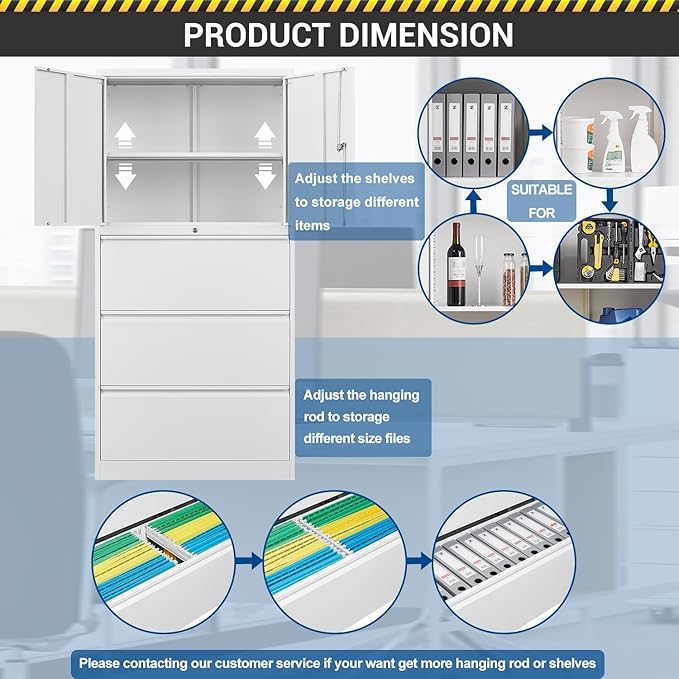 PRODUCT DIMENSION

Adjust the shelves to storage different items

SUITABLE FOR

Adjust the hanging rod to storage different size files

Please contacting our customer service if your want get more hanging rod or shelves