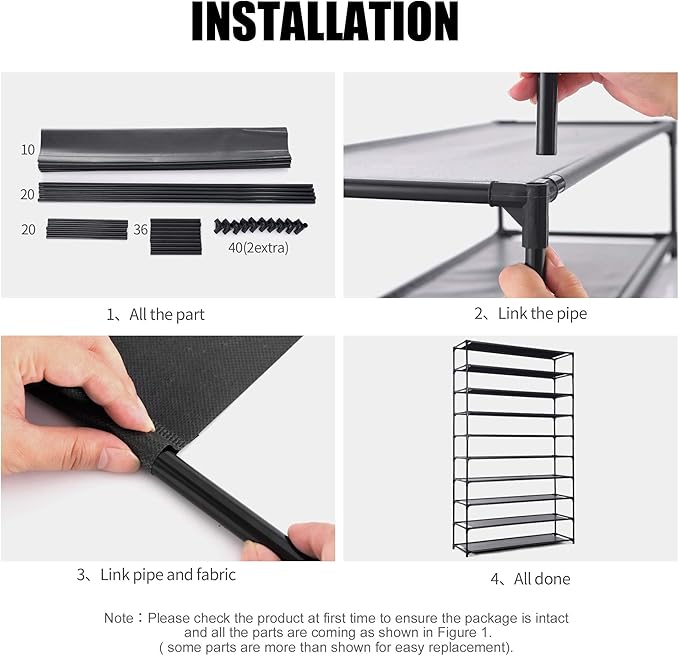 INSTALLATION

10

20

20

36

40(2extra)

1、All the part

2、Link the pipe

3、Link pipe and fabric

4、All done

Note：Please check the product at first time to ensure the package is intact and all the parts are coming as shown in Figure 1.
( some parts are more than shown for easy replacement).