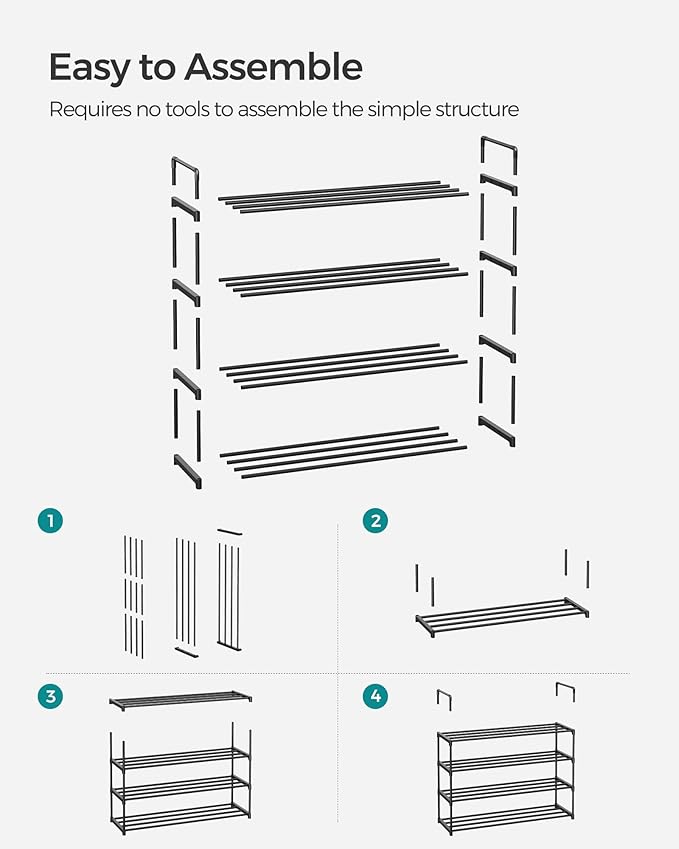 Easy to Assemble

Requires no tools to assemble the simple structure

1

2

3

4