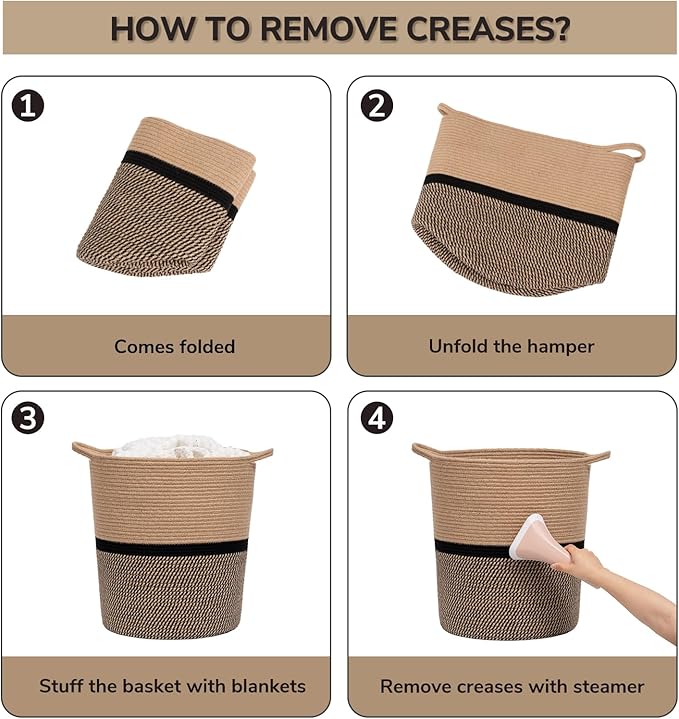 HOW TO REMOVE CREASES?

1

Comes folded

2

Unfold the hamper

3

Stuff the basket with blankets

4

Remove creases with steamer