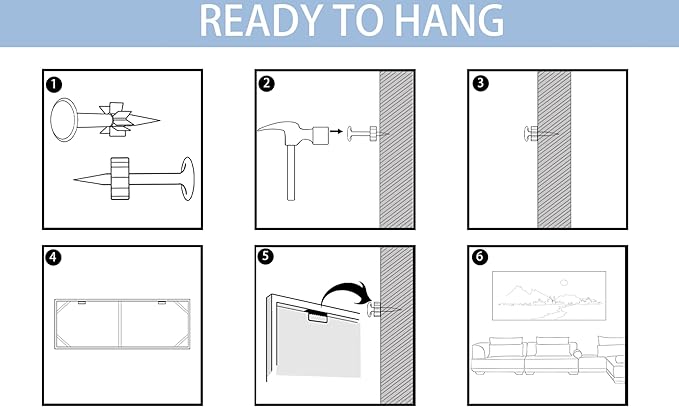 READY TO HANG

1

2

3

4

5

6