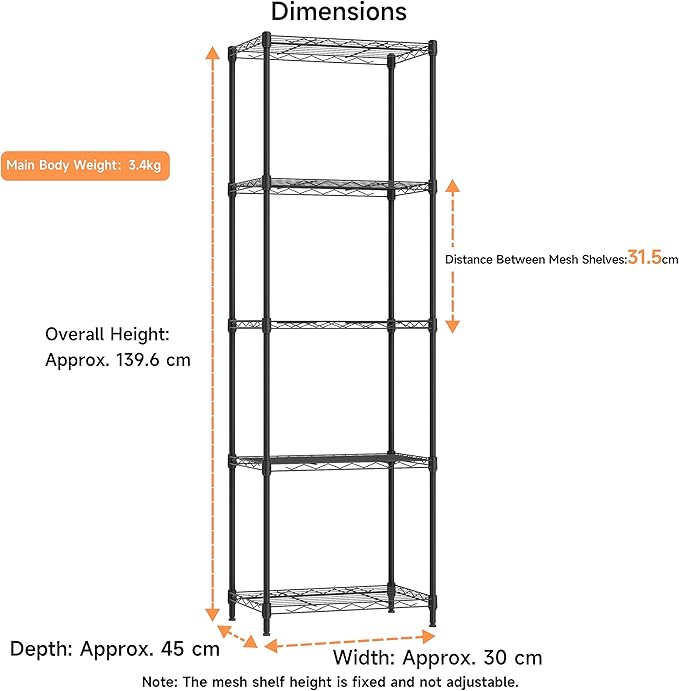 Dimensions

Main Body Weight: 3.4kg

Distance Between Mesh Shelves:31.5cm

Overall Height: Approx. 139.6 cm

Depth: Approx. 45 cm

Width: Approx. 30 cm

Note: The mesh shelf height is fixed and not adjustable.