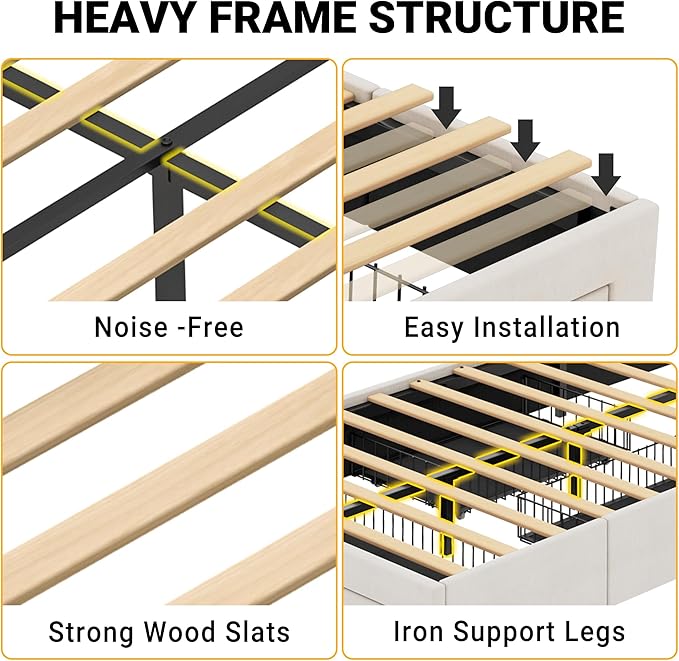 HEAVY FRAME STRUCTURE

Noise -Free

Easy Installation

Strong Wood Slats

Iron Support Legs