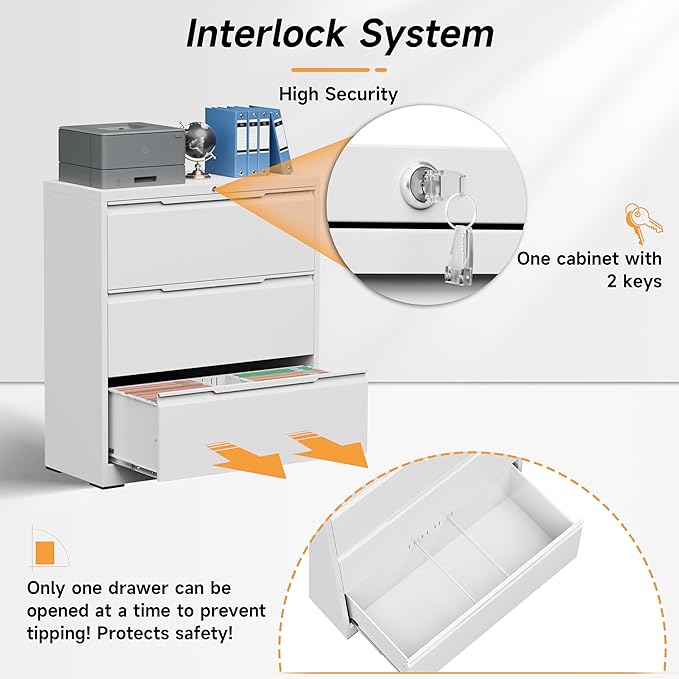 Interlock System

High Security

One cabinet with 2 keys

Only one drawer can be opened at a time to prevent tipping! Protects safety!