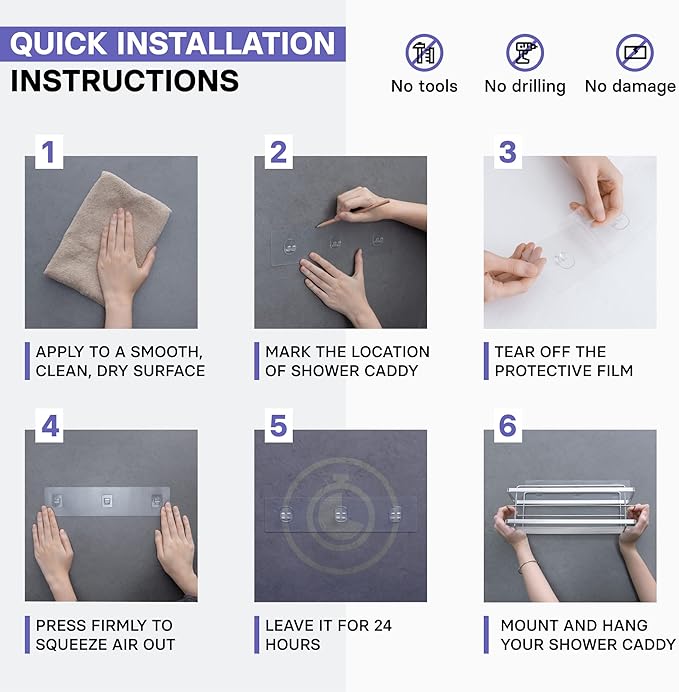 QUICK INSTALLATION
INSTRUCTIONS

No tools
No drilling
No damage

1
APPLY TO A SMOOTH, CLEAN, DRY SURFACE

2
MARK THE LOCATION OF SHOWER CADDY

3
TEAR OFF THE PROTECTIVE FILM

4
PRESS FIRMLY TO SQUEEZE AIR OUT

5
LEAVE IT FOR 24 HOURS

6
MOUNT AND HANG YOUR SHOWER CADDY