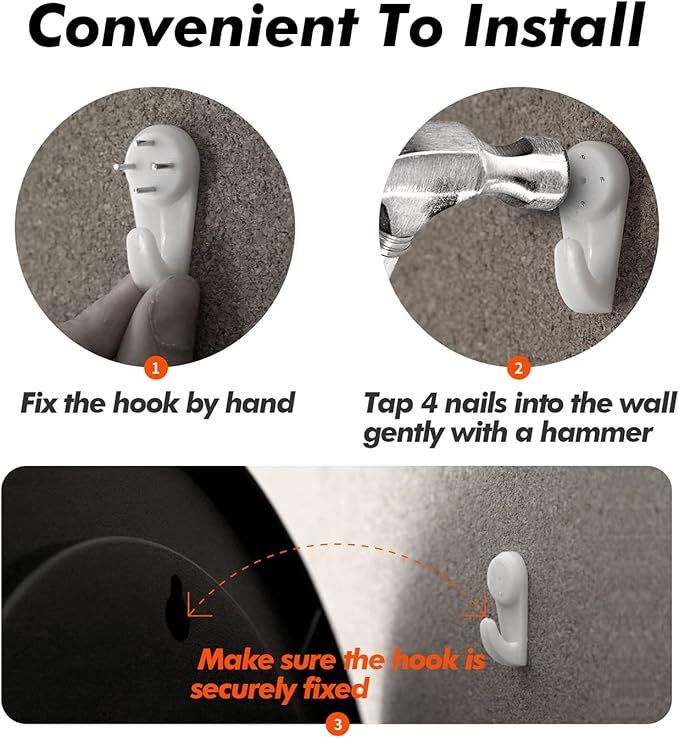 Convenient To Install

1

Fix the hook by hand

2

Tap 4 nails into the wall gently with a hammer

Make sure the hook is securely fixed

3