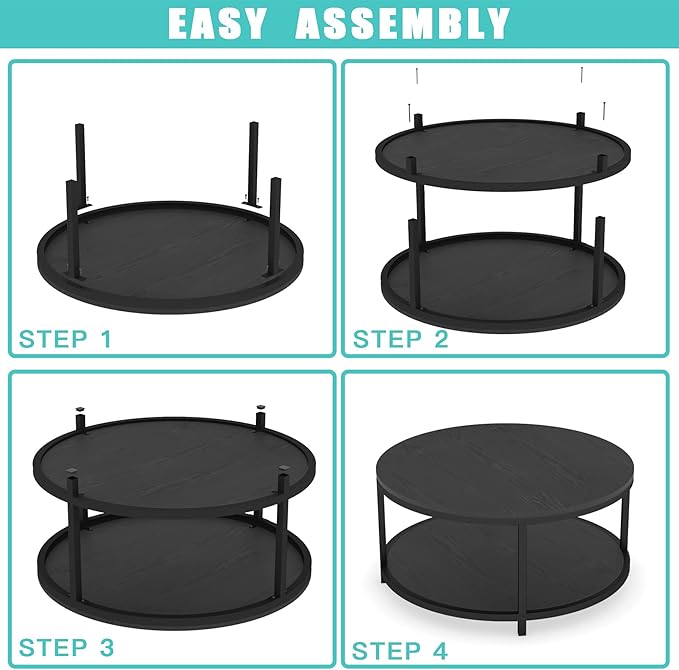 EASY ASSEMBLY

STEP 1

STEP 2

STEP 3

STEP 4