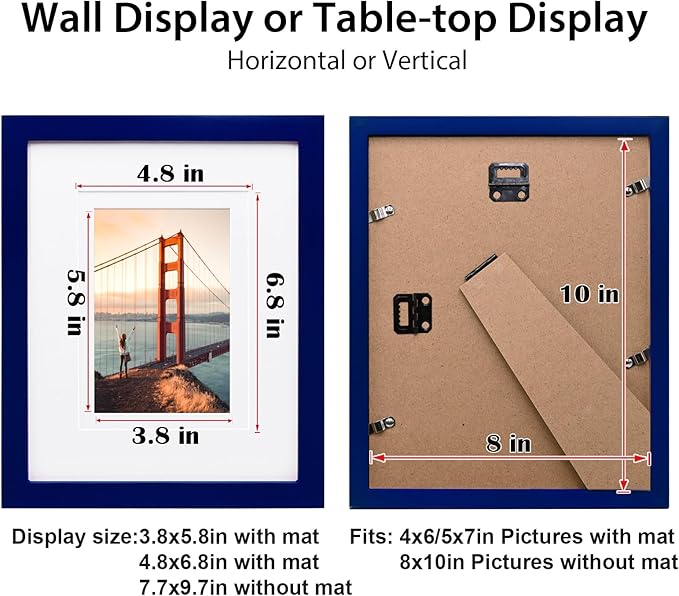 Wall Display or Table-top Display

Horizontal or Vertical

4.8 in

5.8 in

6.8 in

3.8 in

10 in

8 in

Display size:3.8x5.8in with mat
4.8x6.8in with mat
7.7x9.7in without mat

Fits: 4x6/5x7in Pictures with mat
8x10in Pictures without mat