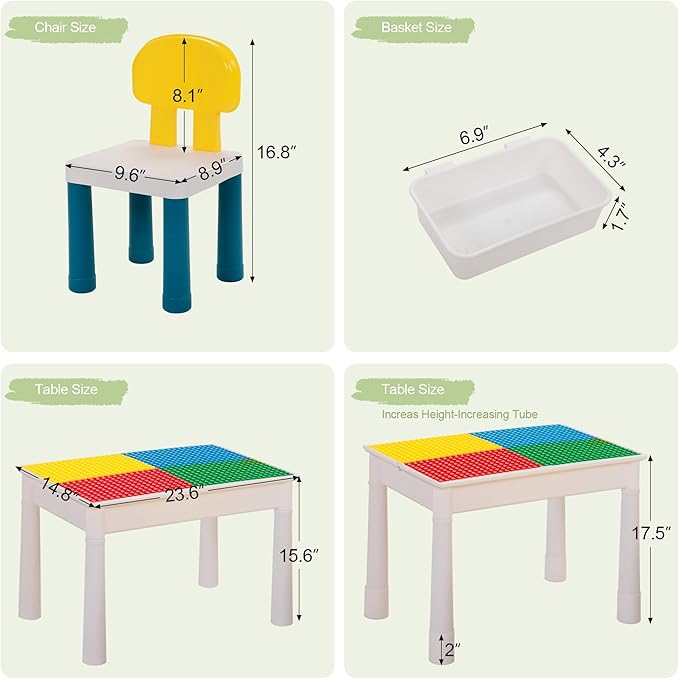 Chair Size

8.1″

16.8″

9.6″

8.9″

Basket Size

6.9″

4.3″

1.7″

Table Size

14.8″

23.6″

15.6″

Table Size

Increas Height-Increasing Tube

17.5″

2″