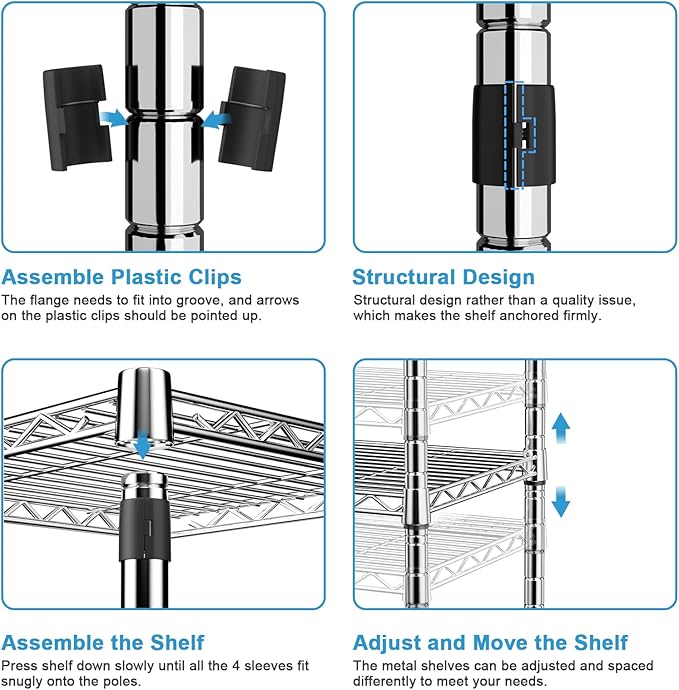 Assemble Plastic Clips
The flange needs to fit into groove, and arrows on the plastic clips should be pointed up.

Structural Design
Structural design rather than a quality issue, which makes the shelf anchored firmly.

Assemble the Shelf
Press shelf down slowly until all the 4 sleeves fit snugly onto the poles.

Adjust and Move the Shelf
The metal shelves can be adjusted and spaced differently to meet your needs.