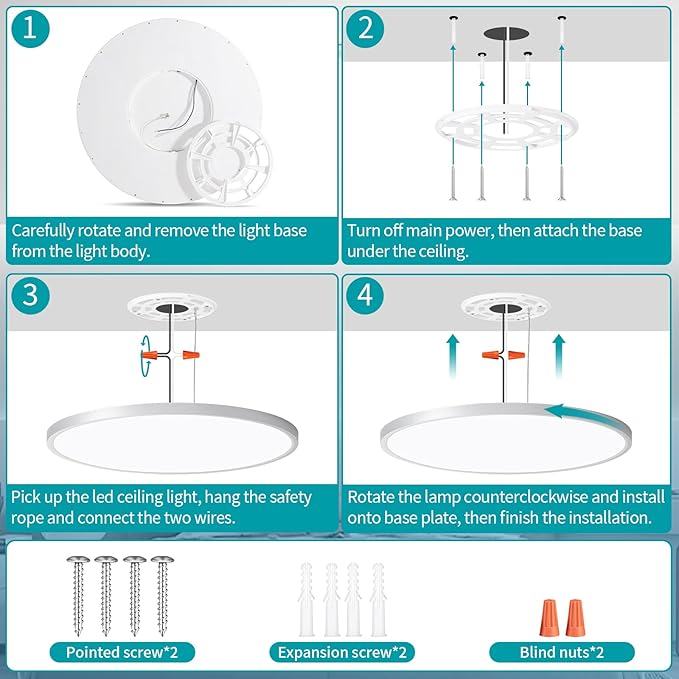 1

Carefully rotate and remove the light base from the light body.

2

Turn off main power, then attach the base under the ceiling.

3

Pick up the led ceiling light, hang the safety rope and connect the two wires.

4

Rotate the lamp counterclockwise and install onto base plate, then finish the installation.

Pointed screw*2

Expansion screw*2

Blind nuts*2