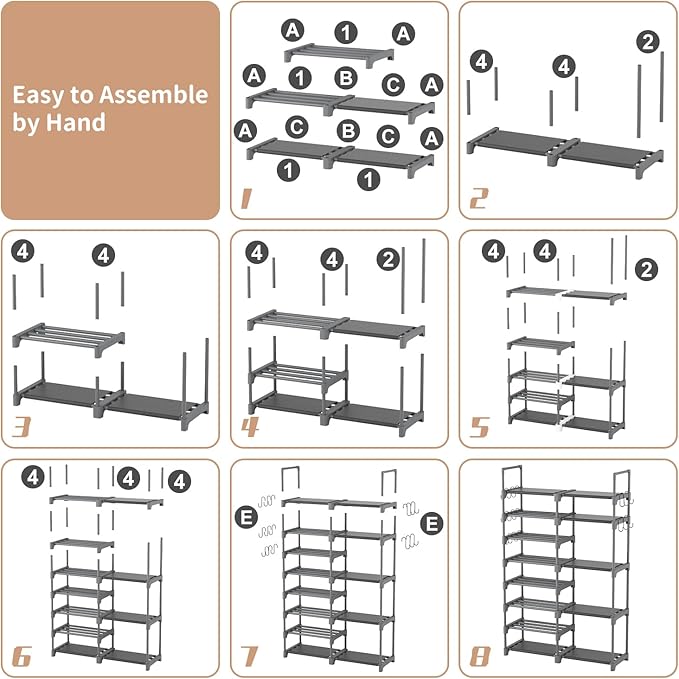 Easy to Assemble by Hand

A 1 A
A 1 B C A
A C B C A
1 1
1

4 4 2
2

4 4
3

4 4 2
4

4 4 2
5

4 4 4
6

E E
7

8