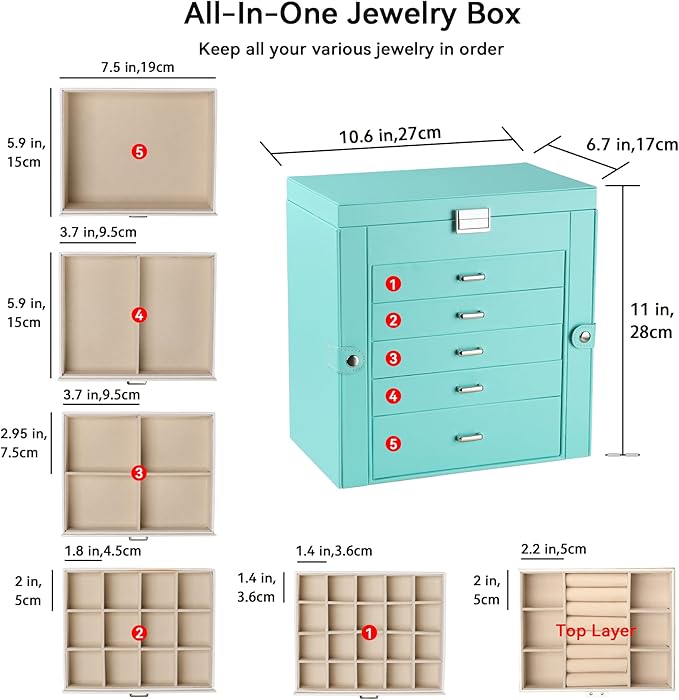 All-In-One Jewelry Box

Keep all your various jewelry in order

7.5 in,19cm

5.9 in, 15cm

5

3.7 in,9.5cm

5.9 in, 15cm

4

3.7 in,9.5cm

2.95 in, 7.5cm

3

1.8 in,4.5cm

2 in, 5cm

2

10.6 in,27cm

6.7 in,17cm

11 in, 28cm

1

2

3

4

5

1.4 in,3.6cm

1.4 in, 3.6cm

1

2.2 in,5cm

2 in, 5cm

Top Layer