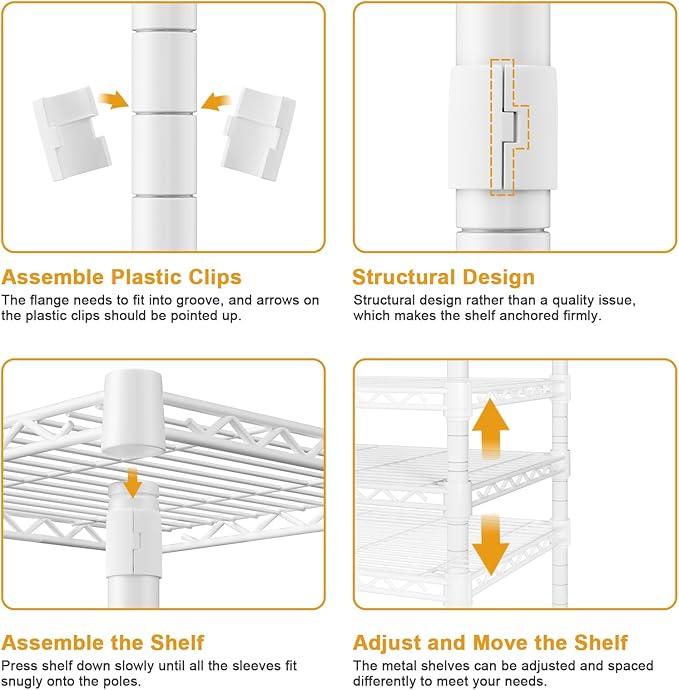 Assemble Plastic Clips
The flange needs to fit into groove, and arrows on the plastic clips should be pointed up.

Structural Design
Structural design rather than a quality issue, which makes the shelf anchored firmly.

Assemble the Shelf
Press shelf down slowly until all the sleeves fit snugly onto the poles.

Adjust and Move the Shelf
The metal shelves can be adjusted and spaced differently to meet your needs.