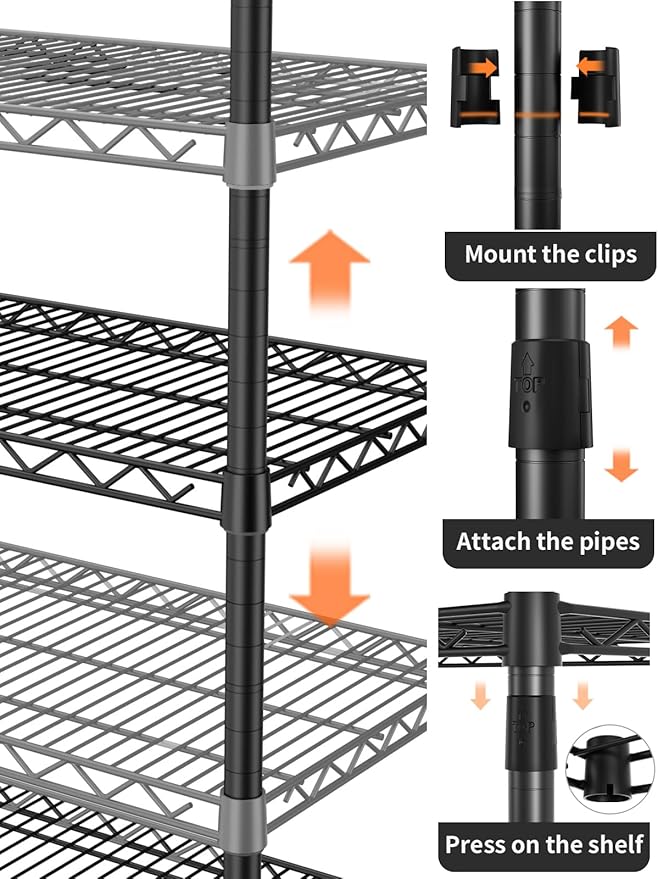 Mount the clips

TOP

Attach the pipes

TOP

Press on the shelf