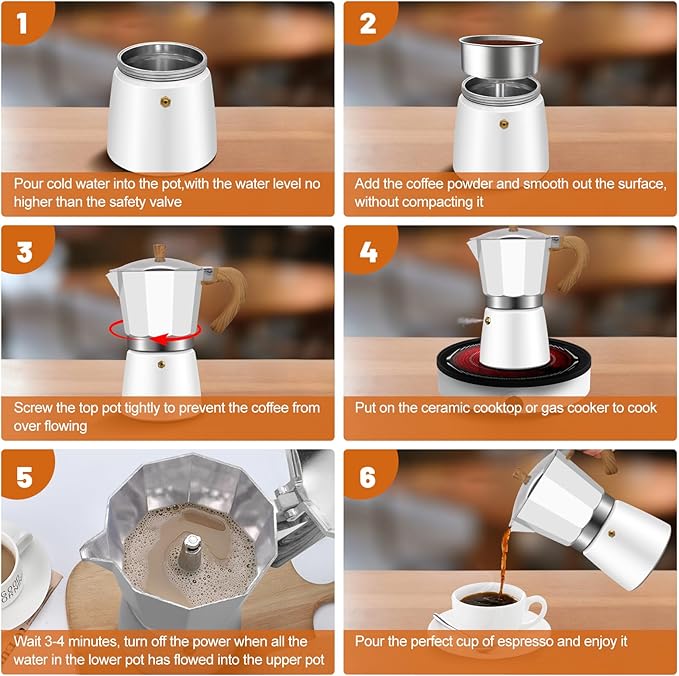 1

Pour cold water into the pot,with the water level no higher than the safety valve

2

Add the coffee powder and smooth out the surface, without compacting it

3

Screw the top pot tightly to prevent the coffee from over flowing

4

Put on the ceramic cooktop or gas cooker to cook

5

Wait 3-4 minutes, turn off the power when all the water in the lower pot has flowed into the upper pot

6

Pour the perfect cup of espresso and enjoy it