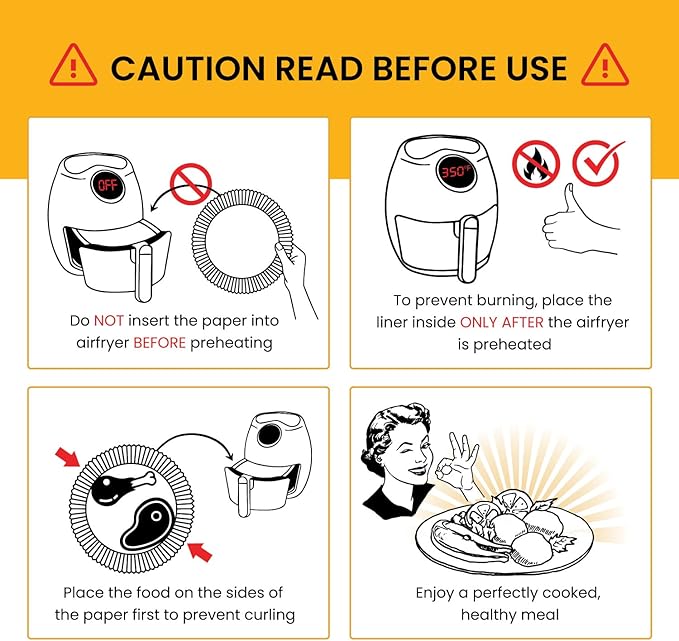 CAUTION READ BEFORE USE

OFF

Do NOT insert the paper into airfryer BEFORE preheating

350°F

To prevent burning, place the liner inside ONLY AFTER the airfryer is preheated

Place the food on the sides of the paper first to prevent curling

Enjoy a perfectly cooked, healthy meal