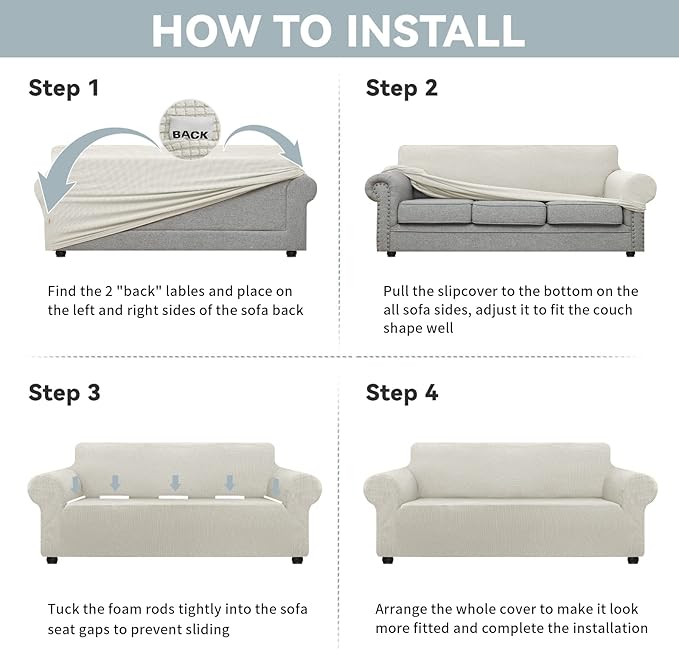 HOW TO INSTALL

Step 1

BACK

Find the 2 "back" lables and place on the left and right sides of the sofa back

Step 2

Pull the slipcover to the bottom on the all sofa sides, adjust it to fit the couch shape well

Step 3

Tuck the foam rods tightly into the sofa seat gaps to prevent sliding

Step 4

Arrange the whole cover to make it look more fitted and complete the installation