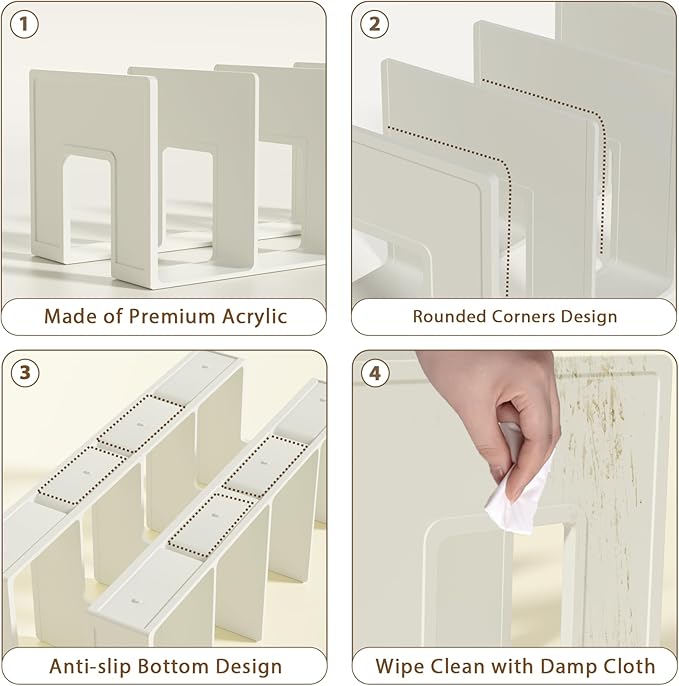 1

Made of Premium Acrylic

2

Rounded Corners Design

3

Anti-slip Bottom Design

4

Wipe Clean with Damp Cloth