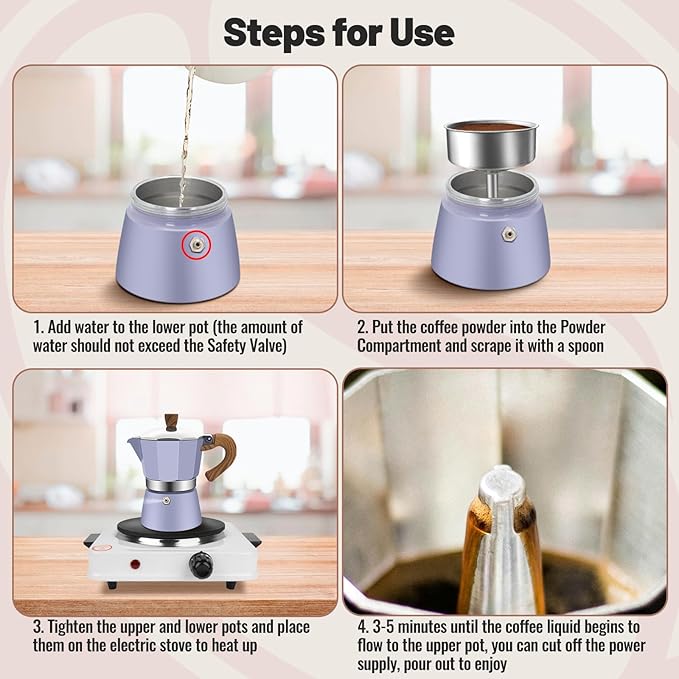 Steps for Use

1. Add water to the lower pot (the amount of water should not exceed the Safety Valve)

2. Put the coffee powder into the Powder Compartment and scrape it with a spoon

3. Tighten the upper and lower pots and place them on the electric stove to heat up

4. 3-5 minutes until the coffee liquid begins to flow to the upper pot, you can cut off the power supply, pour out to enjoy