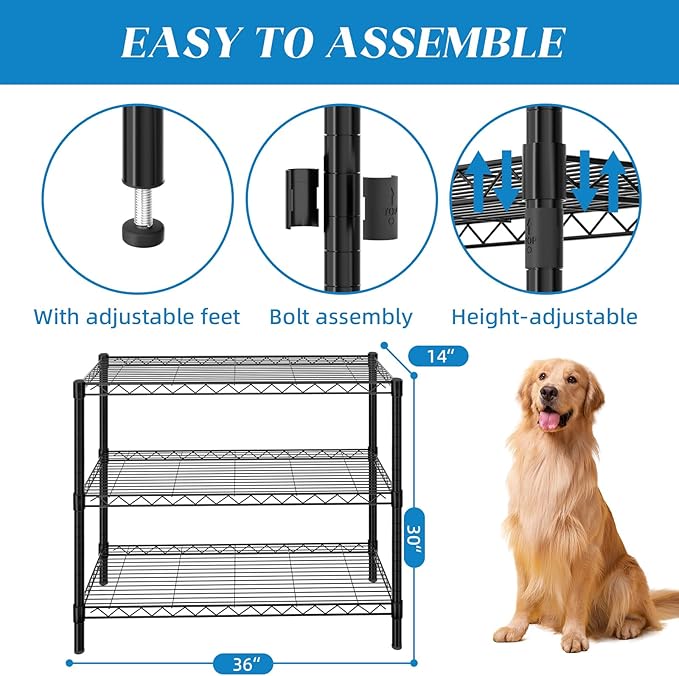 EASY TO ASSEMBLE

With adjustable feet

Bolt assembly

Height-adjustable

14"

30"

36"