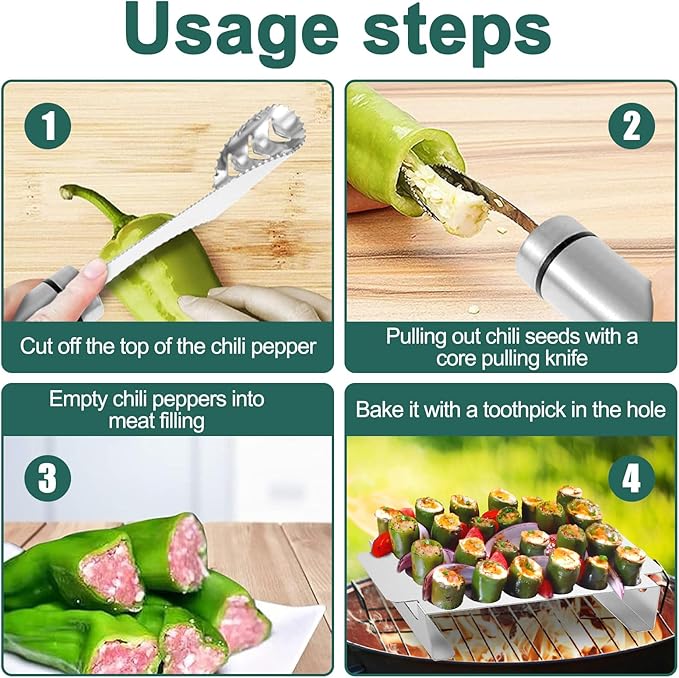 Usage steps

1

Cut off the top of the chili pepper

2

Pulling out chili seeds with a core pulling knife

Empty chili peppers into meat filling

3

Bake it with a toothpick in the hole

4