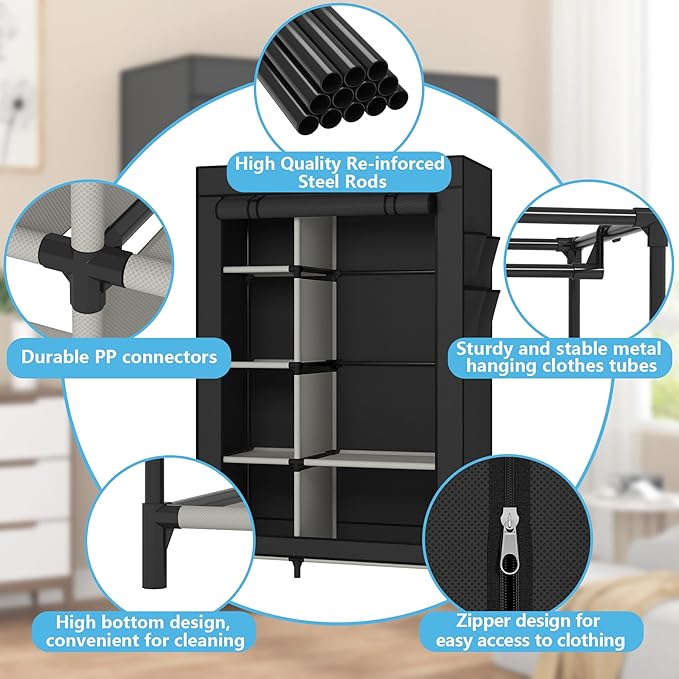 High Quality Re-inforced Steel Rods

Durable PP connectors

Sturdy and stable metal hanging clothes tubes

High bottom design, convenient for cleaning

Zipper design for easy access to clothing