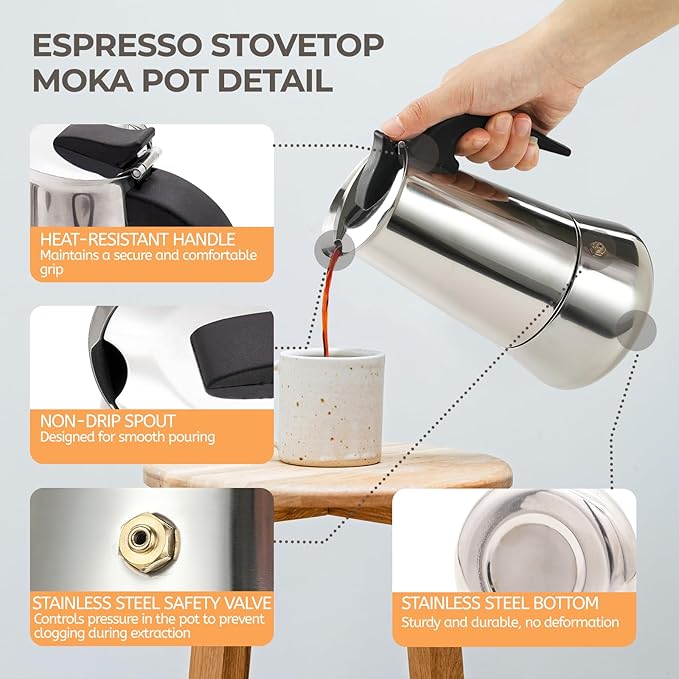 ESPRESSO STOVETOP MOKA POT DETAIL

HEAT-RESISTANT HANDLE
Maintains a secure and comfortable grip

NON-DRIP SPOUT
Designed for smooth pouring

STAINLESS STEEL SAFETY VALVE
Controls pressure in the pot to prevent clogging during extraction

STAINLESS STEEL BOTTOM
Sturdy and durable, no deformation