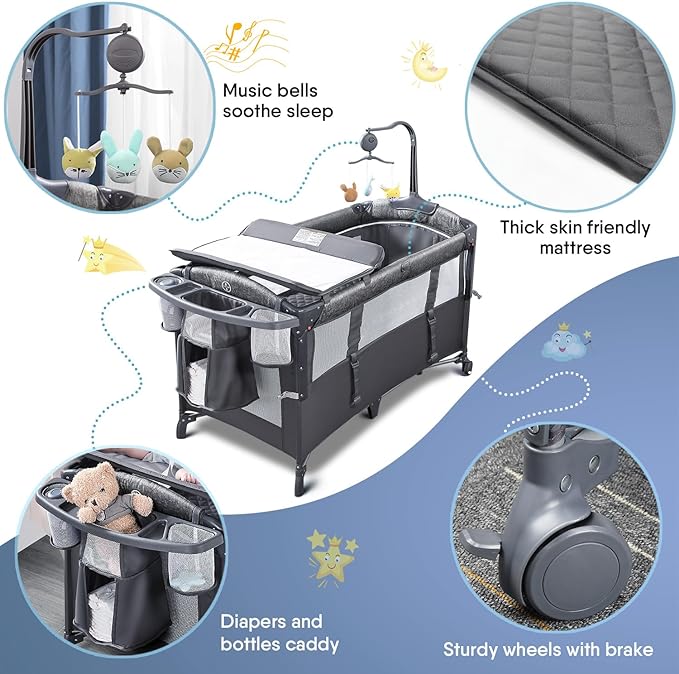 Music bells soothe sleep

Thick skin friendly mattress

Diapers and bottles caddy

Sturdy wheels with brake