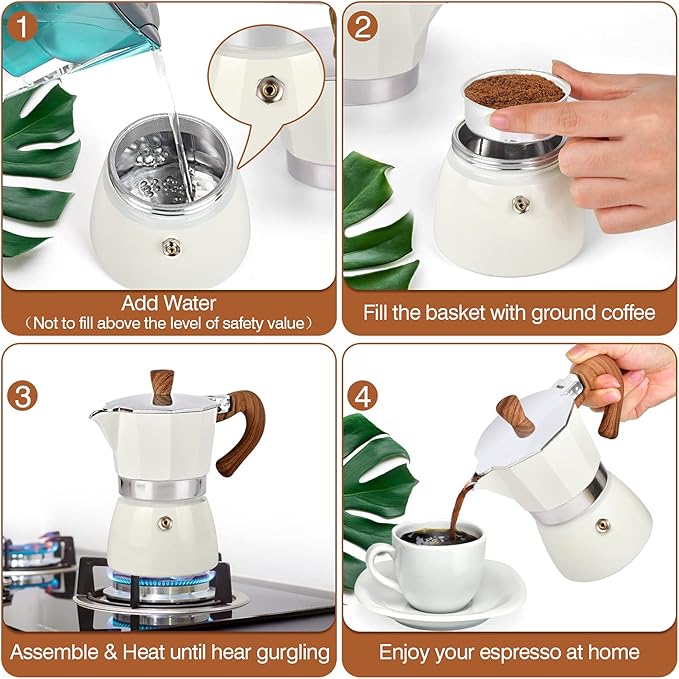 1

Add Water
（Not to fill above the level of safety value）

2

Fill the basket with ground coffee

3

Assemble & Heat until hear gurgling

4

Enjoy your espresso at home