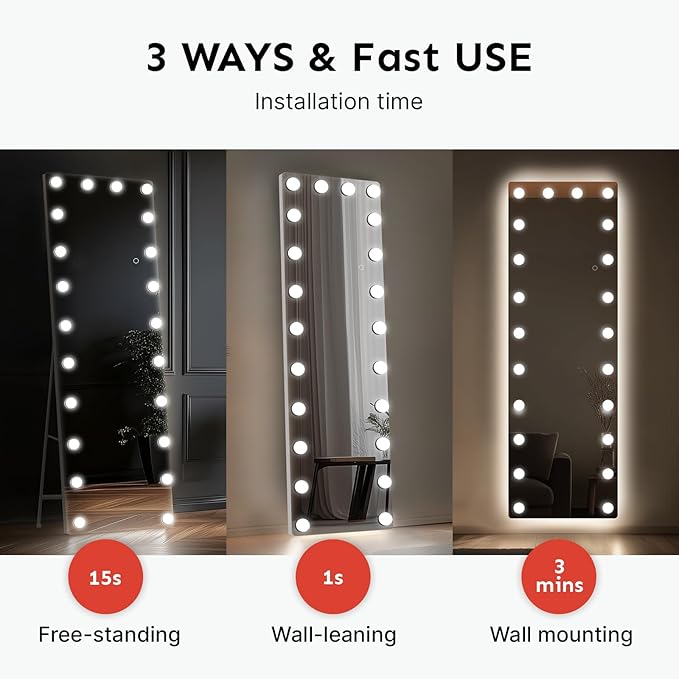 3 WAYS & Fast USE

Installation time

15s

Free-standing

1s

Wall-leaning

3 mins

Wall mounting