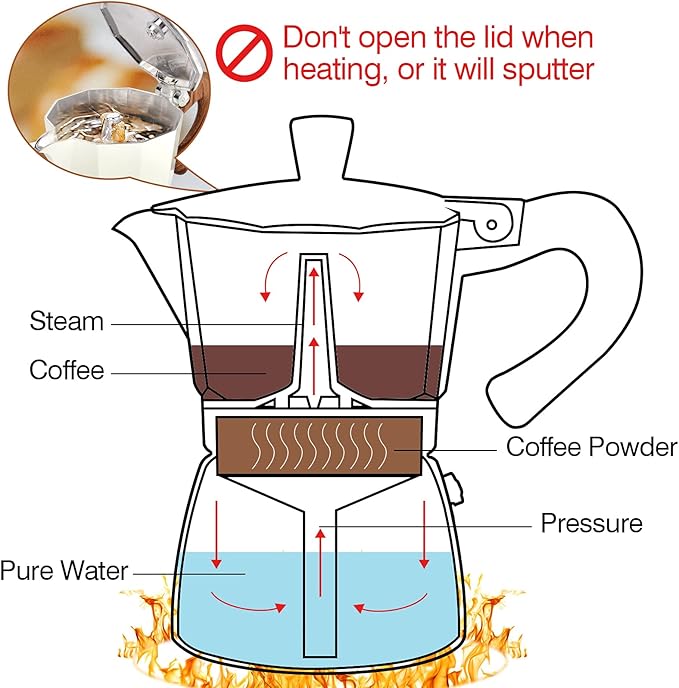 Don't open the lid when heating, or it will sputter

Steam

Coffee

Coffee Powder

Pressure

Pure Water